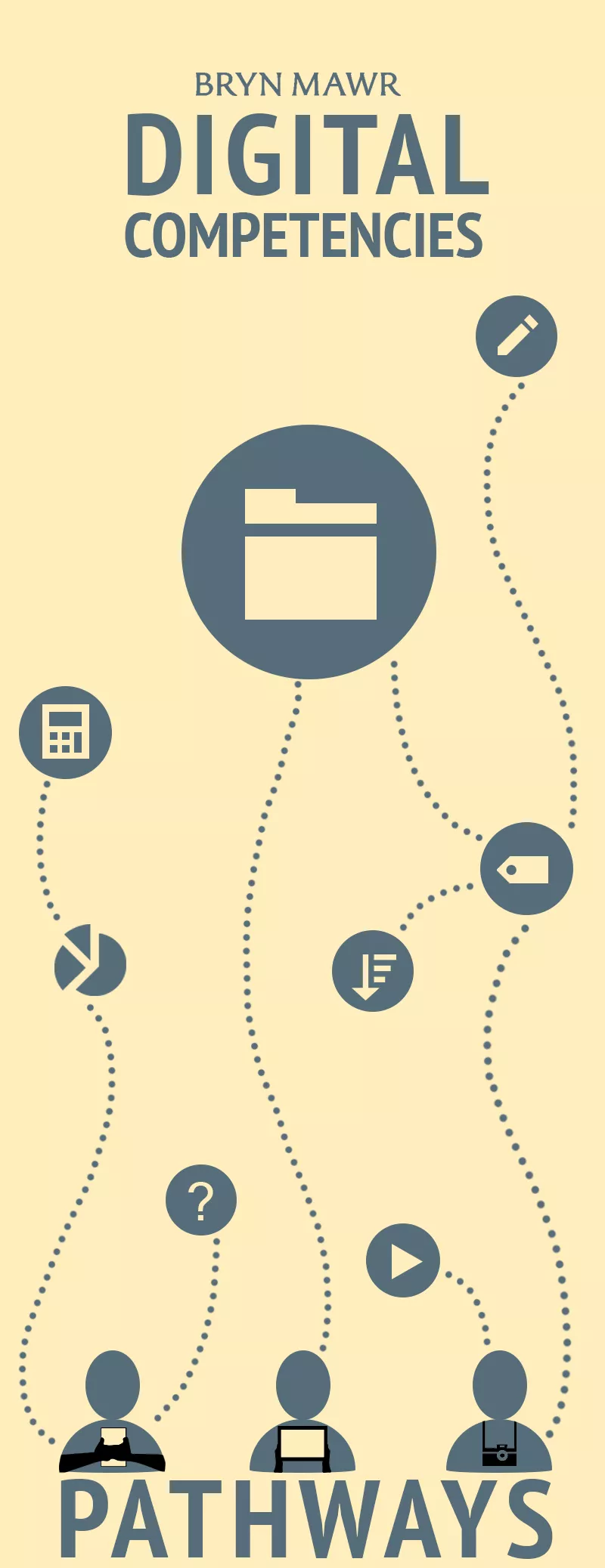 BRYN MAWR
DIGITAL
COMPETENCIES

?

PATHWAYS